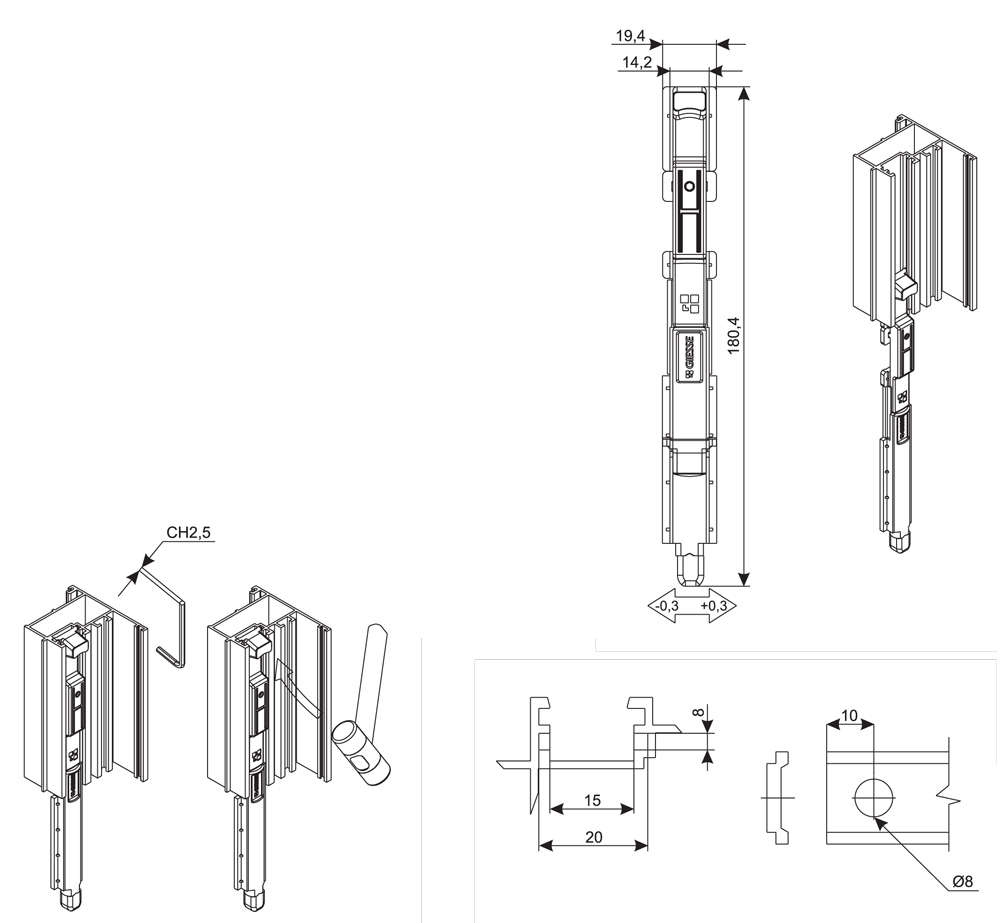 19,4
14,2
180,4
GIESSE
-0,3
+0,3
CH2,5
8
15
20
10
Ø8