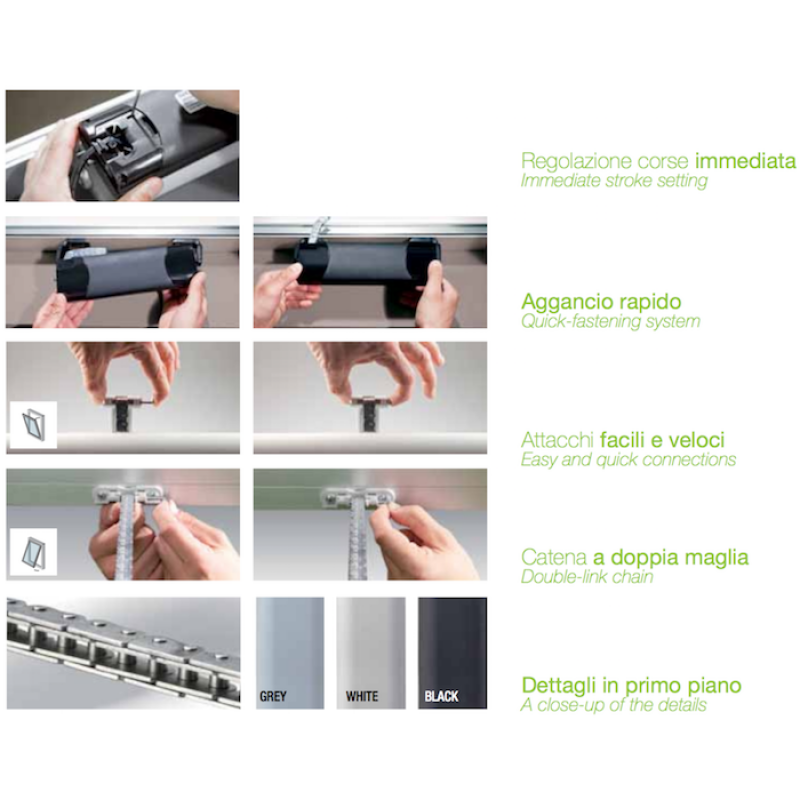 Regolazione corse immediata
Immediate stroke setting

Aggancio rapido
Quick-fastening system

Attacchi facili e veloci
Easy and quick connections

Catena a doppia maglia
Double-link chain

GREY
WHITE
BLACK

Dettagli in primo piano
A close-up of the details