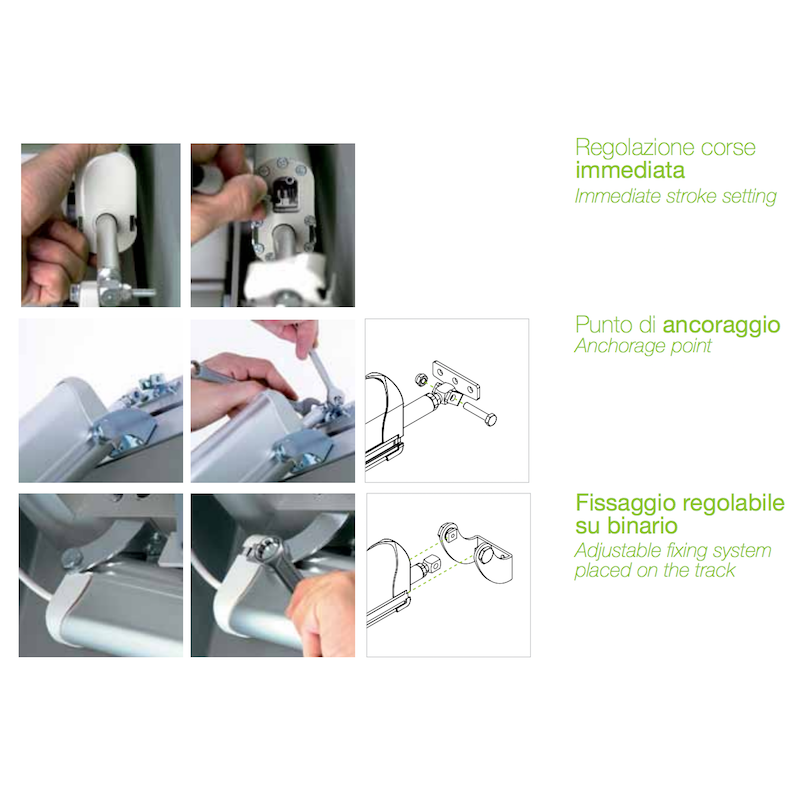 Regolazione corse
immediata
Immediate stroke setting

Punto di ancoraggio
Anchorage point

Fissaggio regolabile
su binario
Adjustable fixing system
placed on the track