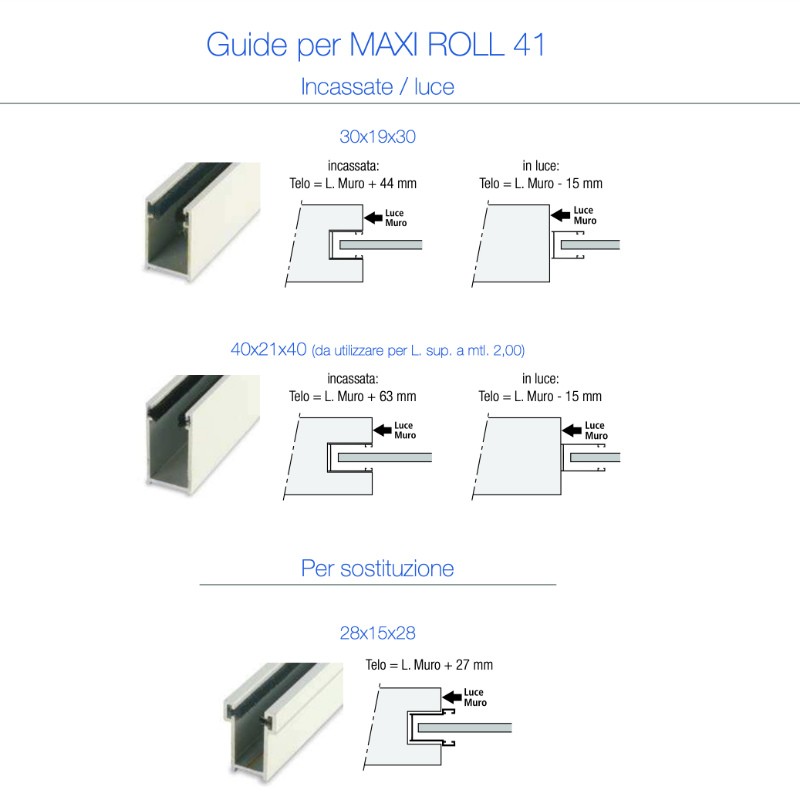 Guide per MAXI ROLL 41

Incassate / luce

30x19x30

incassata:
Telo = L. Muro + 44 mm

Luce
Muro

in luce:
Telo = L. Muro - 15 mm

Luce
Muro

40x21x40 (da utilizzare per L. sup. a mtl. 2,00)

incassata:
Telo = L. Muro + 63 mm

Luce
Muro

in luce:
Telo = L. Muro - 15 mm

Luce
Muro

Per sostituzione

28x15x28

Telo = L. Muro + 27 mm

Luce
Muro